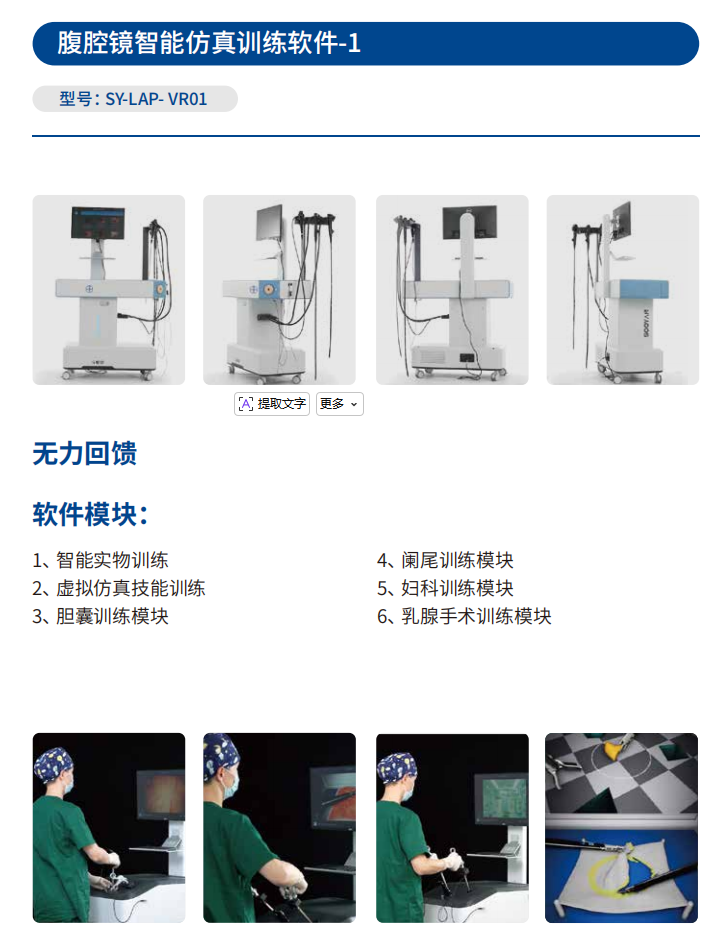 腹腔镜智能仿真训练软件-1

型号：SY-LAP- VR01

提取文字 更多

无力回馈

软件模块：

1、智能实物训练
2、虚拟仿真技能训练
3、胆囊训练模块

4、阑尾训练模块
5、妇科训练模块
6、乳腺手术训练模块